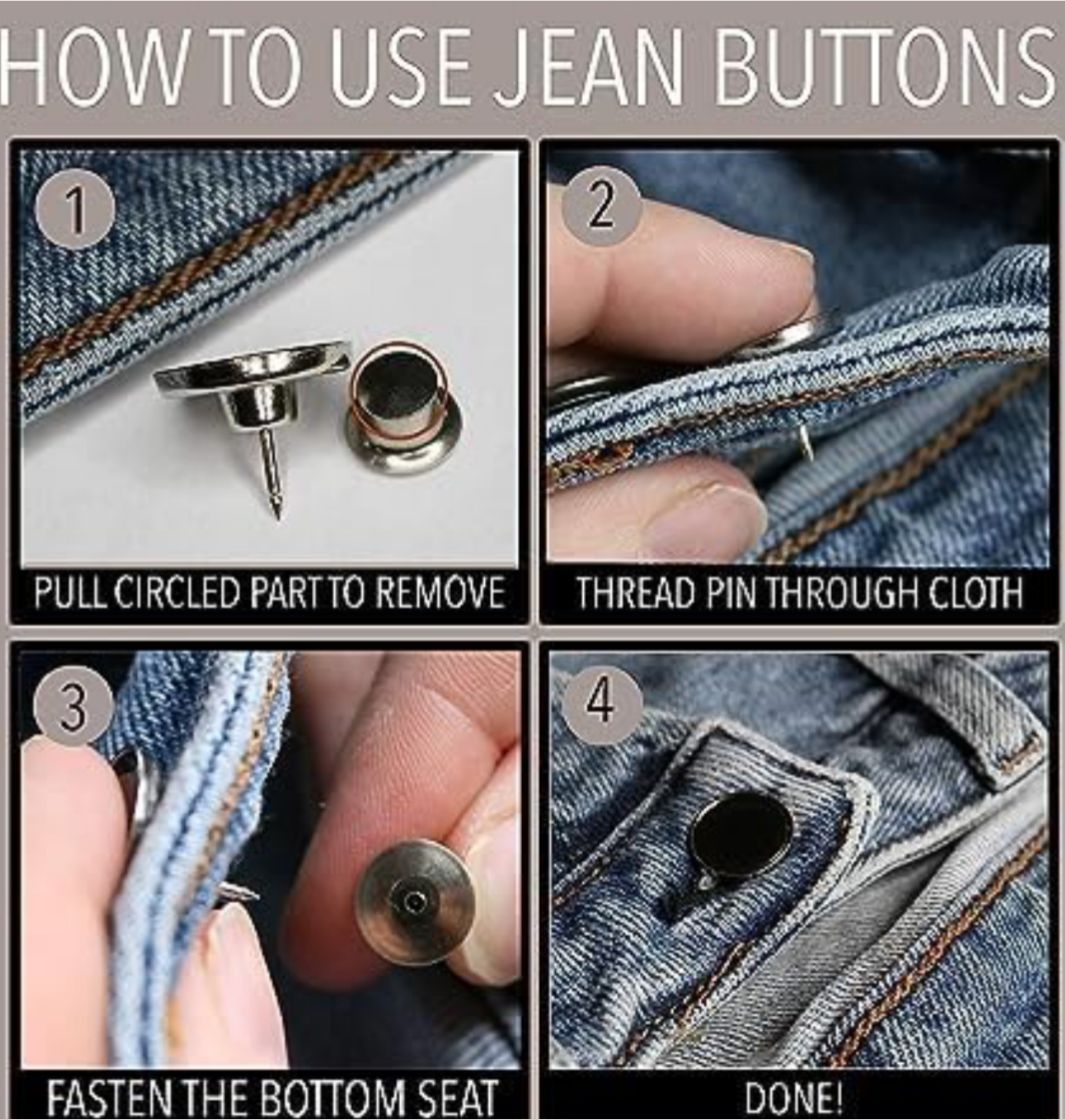 HOW TO USE JEAN BUTTONS

1
PULL CIRCLED PART TO REMOVE

2
THREAD PIN THROUGH CLOTH

3
FASTEN THE BOTTOM SEAT

4
DONE!